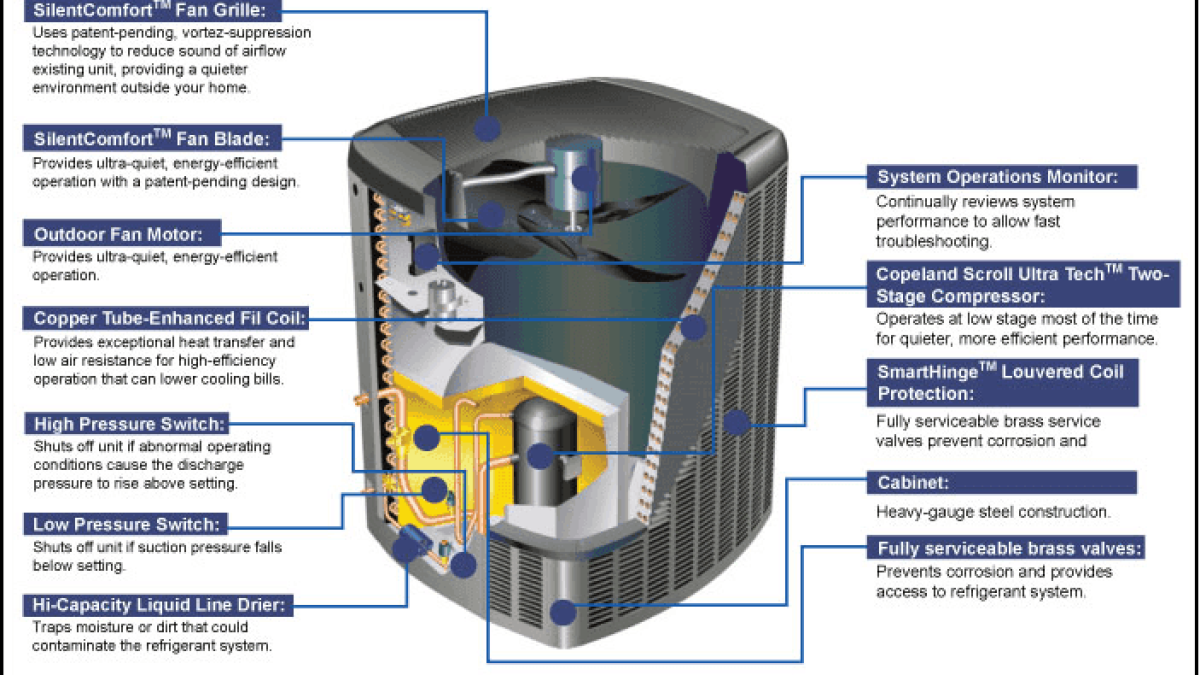 SilentComfort$^{TM}$ Fan Grille:
Uses patent-pending, vortez-suppression technology to reduce sound of airflow existing unit, providing a quieter environment outside your home.

SilentComfort$^{TM}$ Fan Blade:
Provides ultra-quiet, energy-efficient operation with a patent-pending design.

Outdoor Fan Motor:
Provides ultra-quiet, energy-efficient operation.

Copper Tube-Enhanced Fil Coil:
Provides exceptional heat transfer and low air resistance for high-efficiency operation that can lower cooling bills.

High Pressure Switch:
Shuts off unit if abnormal operating conditions cause the discharge pressure to rise above setting.

Low Pressure Switch:
Shuts off unit if suction pressure falls below setting.

Hi-Capacity Liquid Line Drier:
Traps moisture or dirt that could contaminate the refrigerant system.

System Operations Monitor:
Continually reviews system performance to allow fast troubleshooting.

Copeland Scroll Ultra Tech$^{TM}$ Two-Stage Compressor:
Operates at low stage most of the time for quieter, more efficient performance.

SmartHinge$^{TM}$ Louvered Coil Protection:
Fully serviceable brass service valves prevent corrosion and

Cabinet:
Heavy-gauge steel construction.

Fully serviceable brass valves:
Prevents corrosion and provides access to refrigerant system.